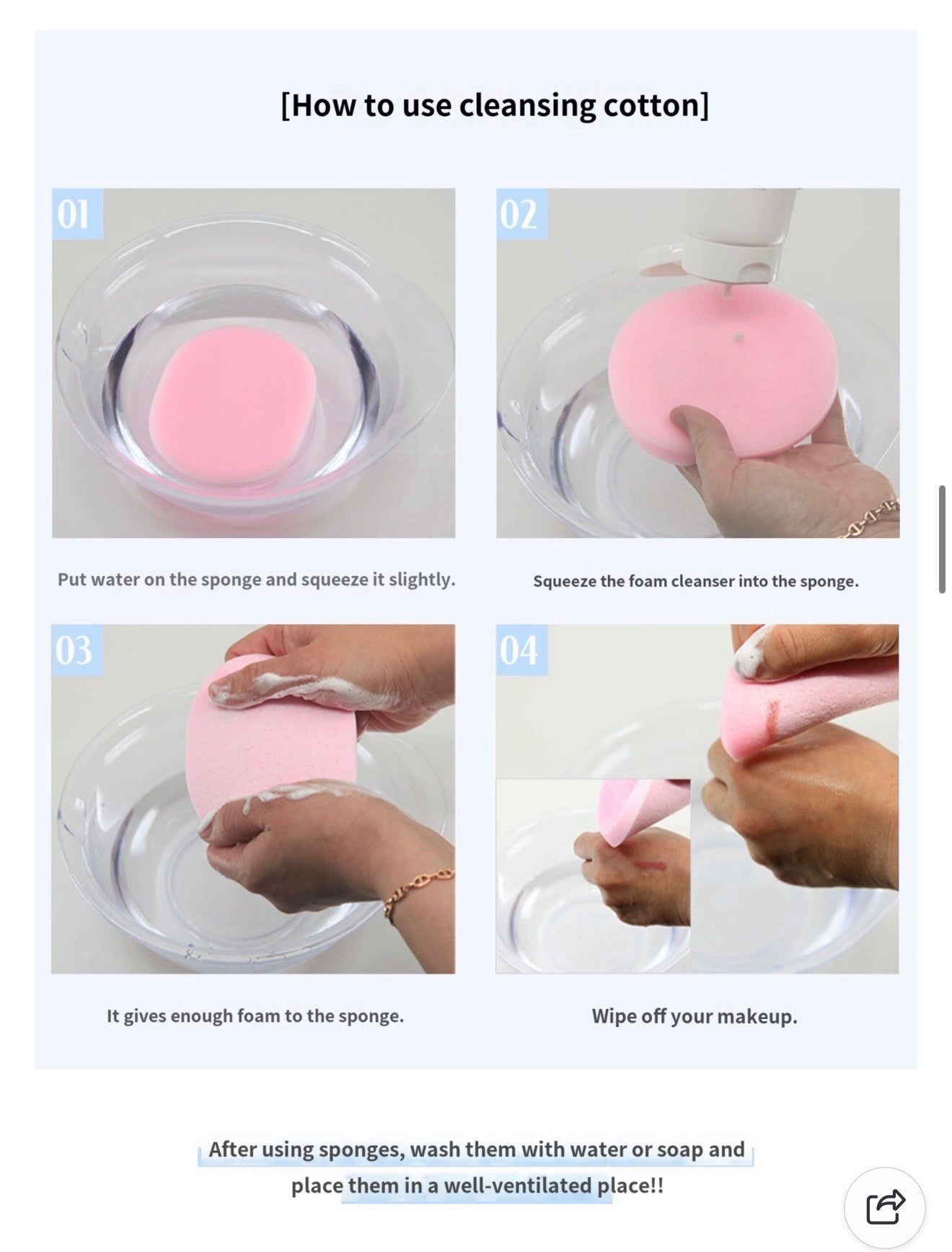 [How to use cleansing cotton]

01

Put water on the sponge and squeeze it slightly.

02

Squeeze the foam cleanser into the sponge.

03

It gives enough foam to the sponge.

04

Wipe off your makeup.

After using sponges, wash them with water or soap and place them in a well-ventilated place!!