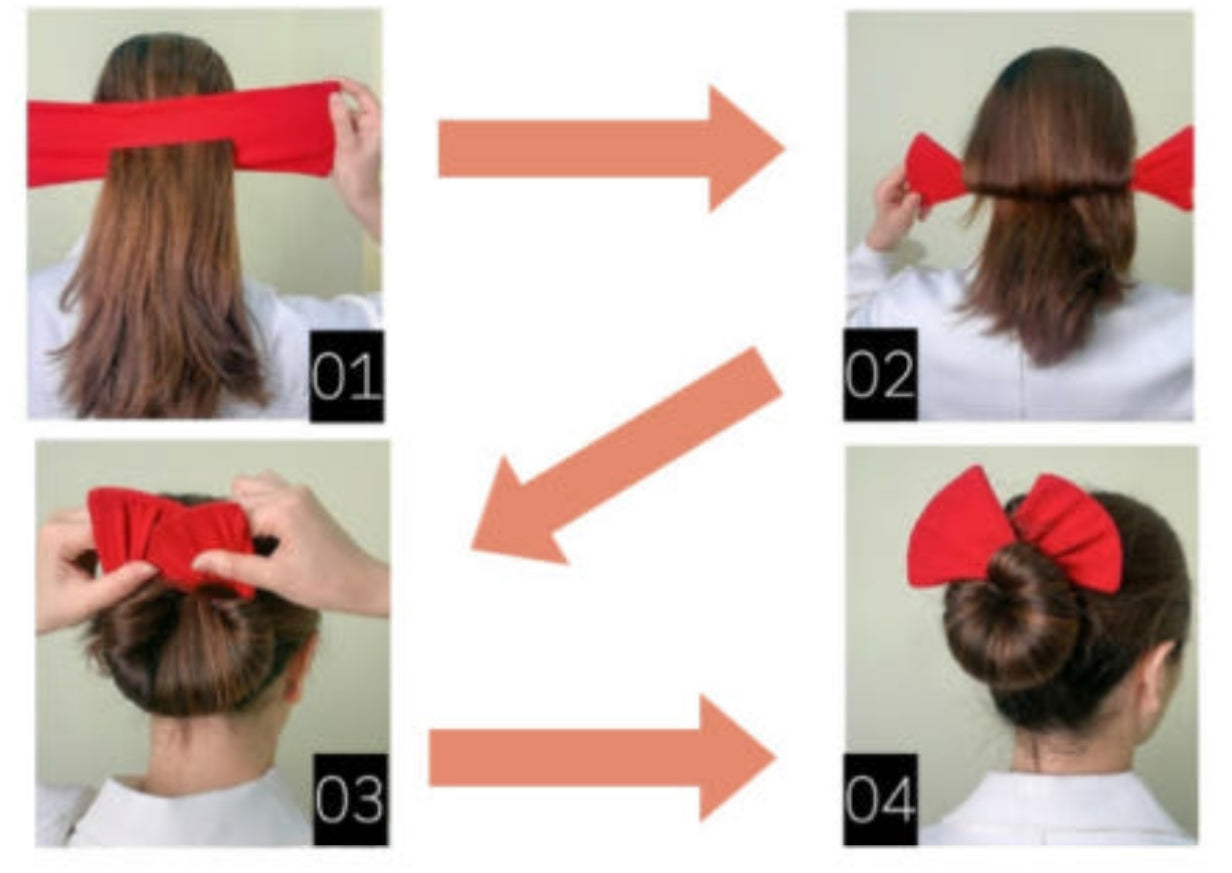 01
02
03
04